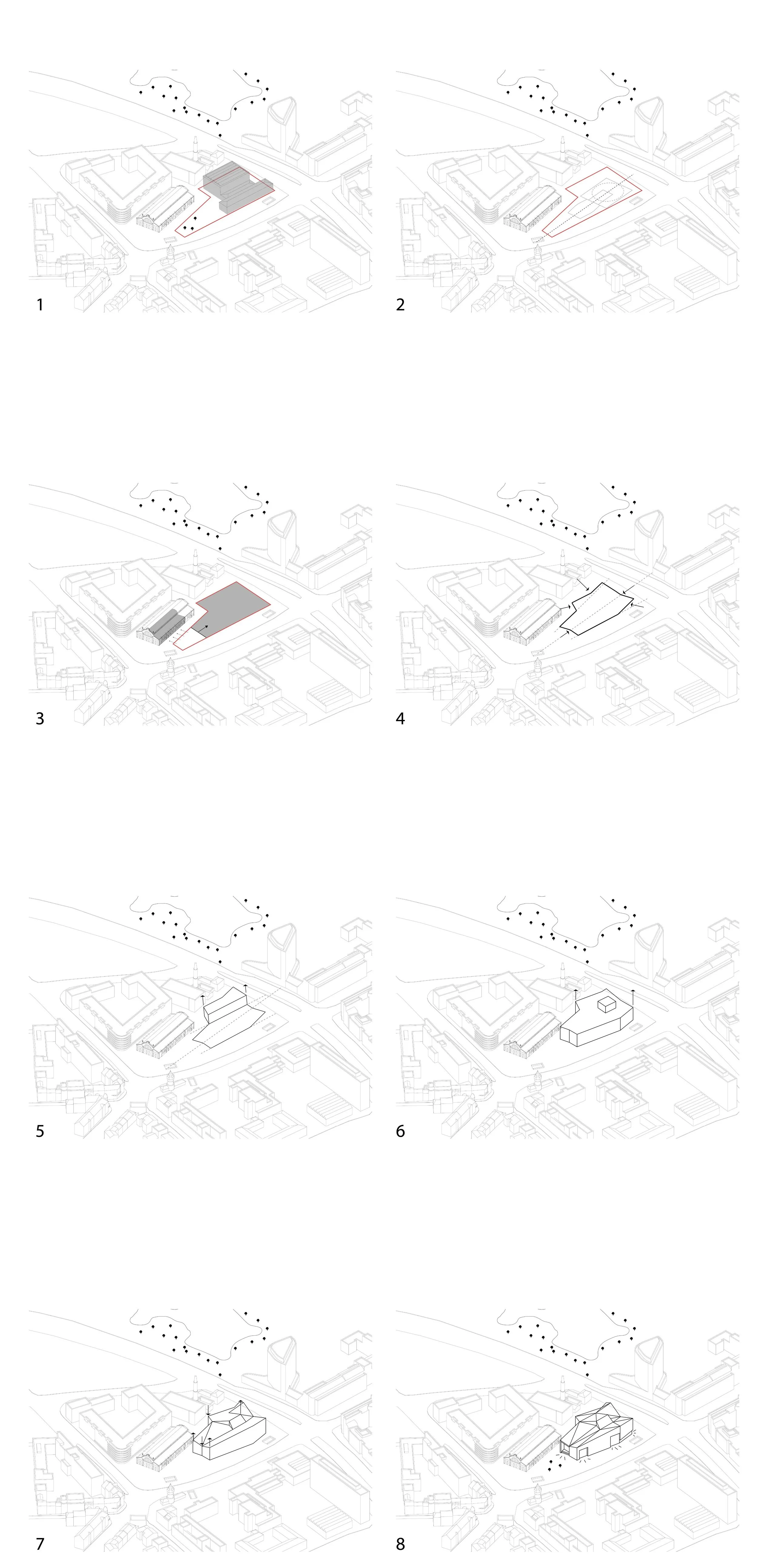 1

2

3

4

5

6

7

8